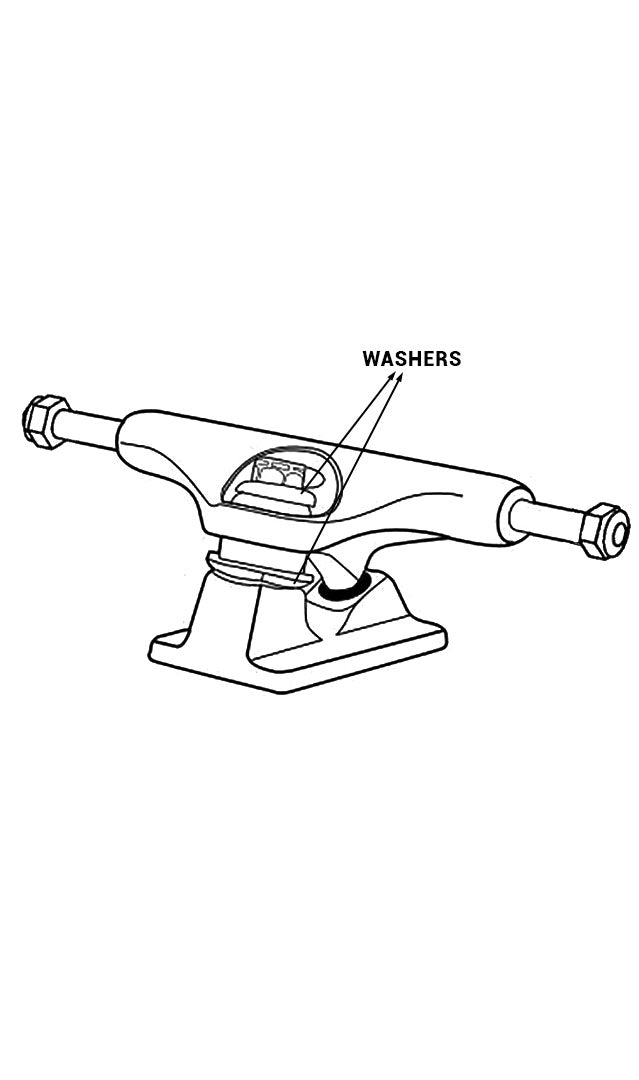 WASHERS