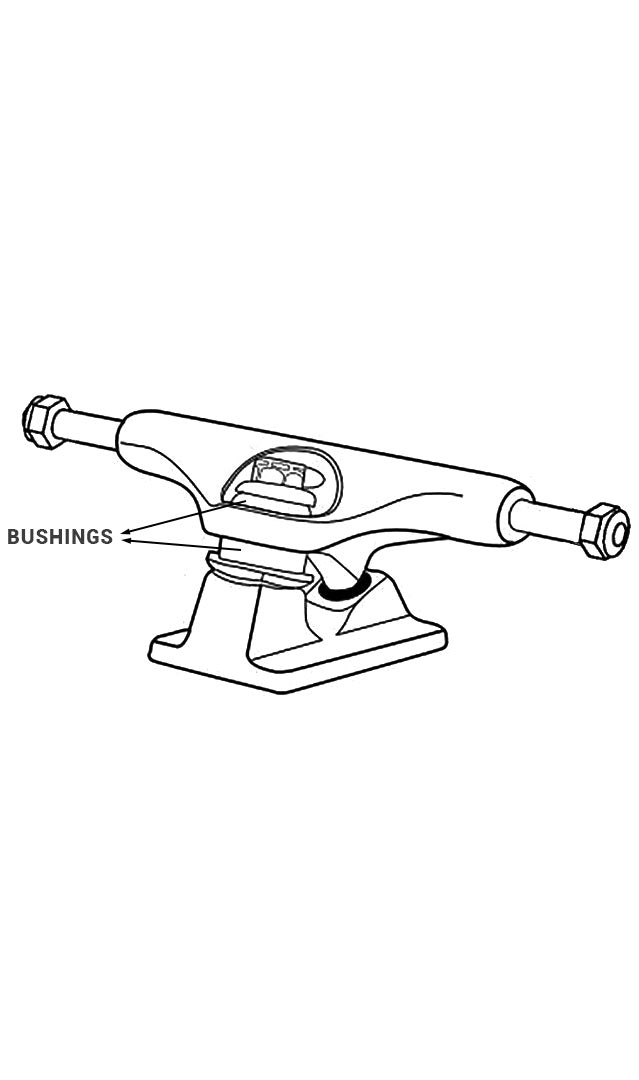 BUSHINGS